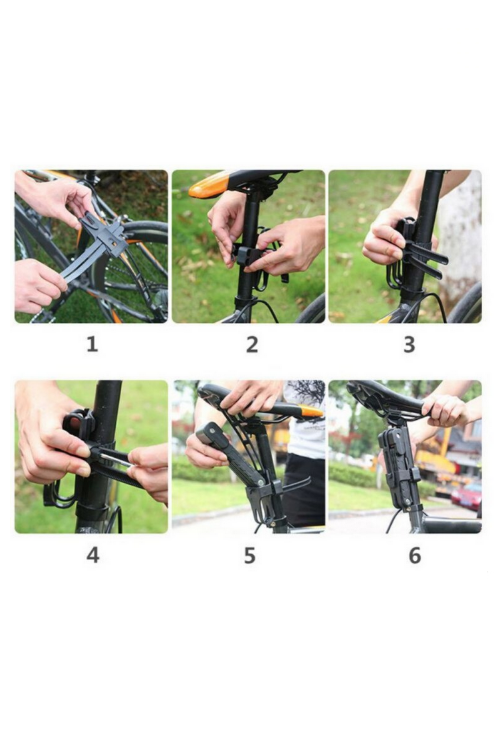 1 2 3

4 5 6